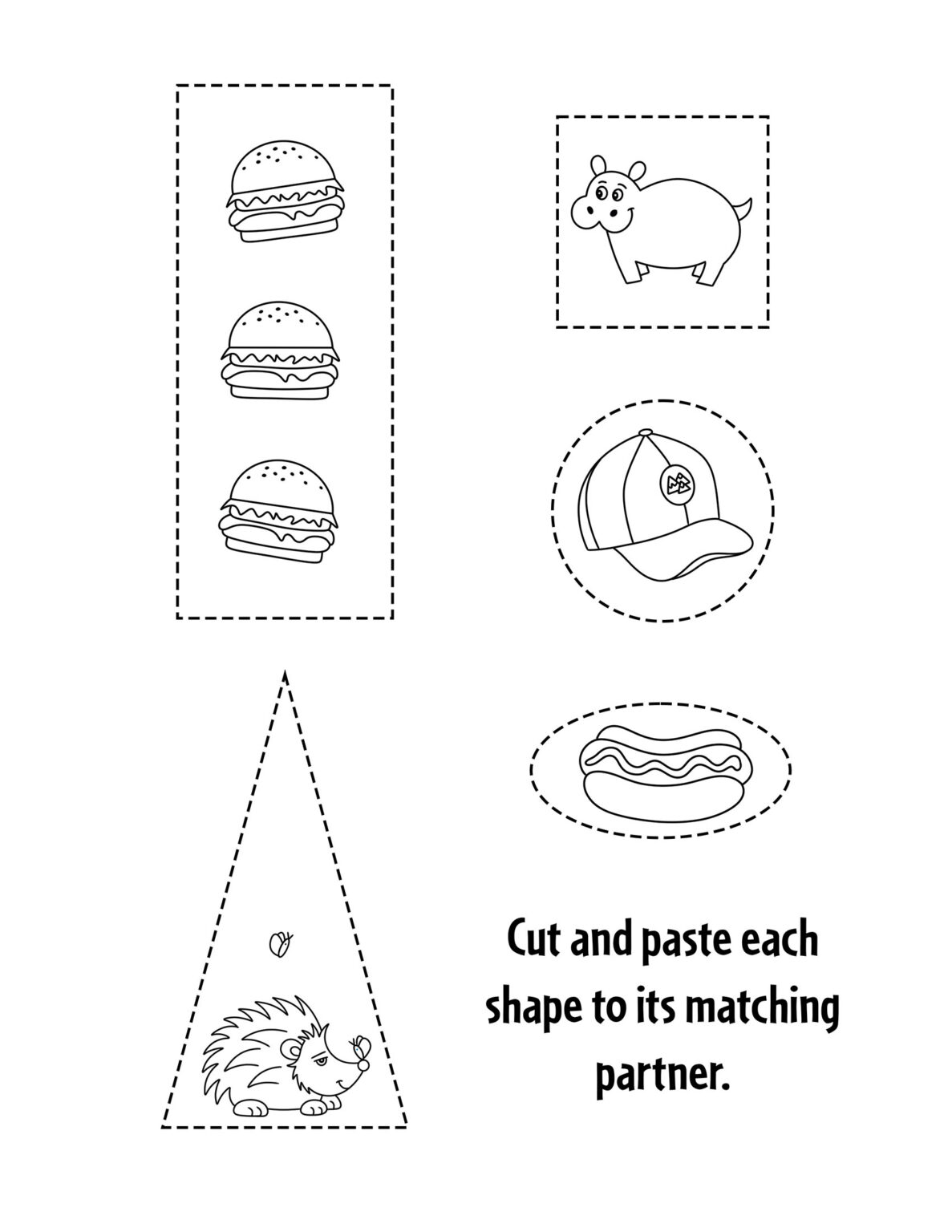 Cut and paste each shape to its matching partner.