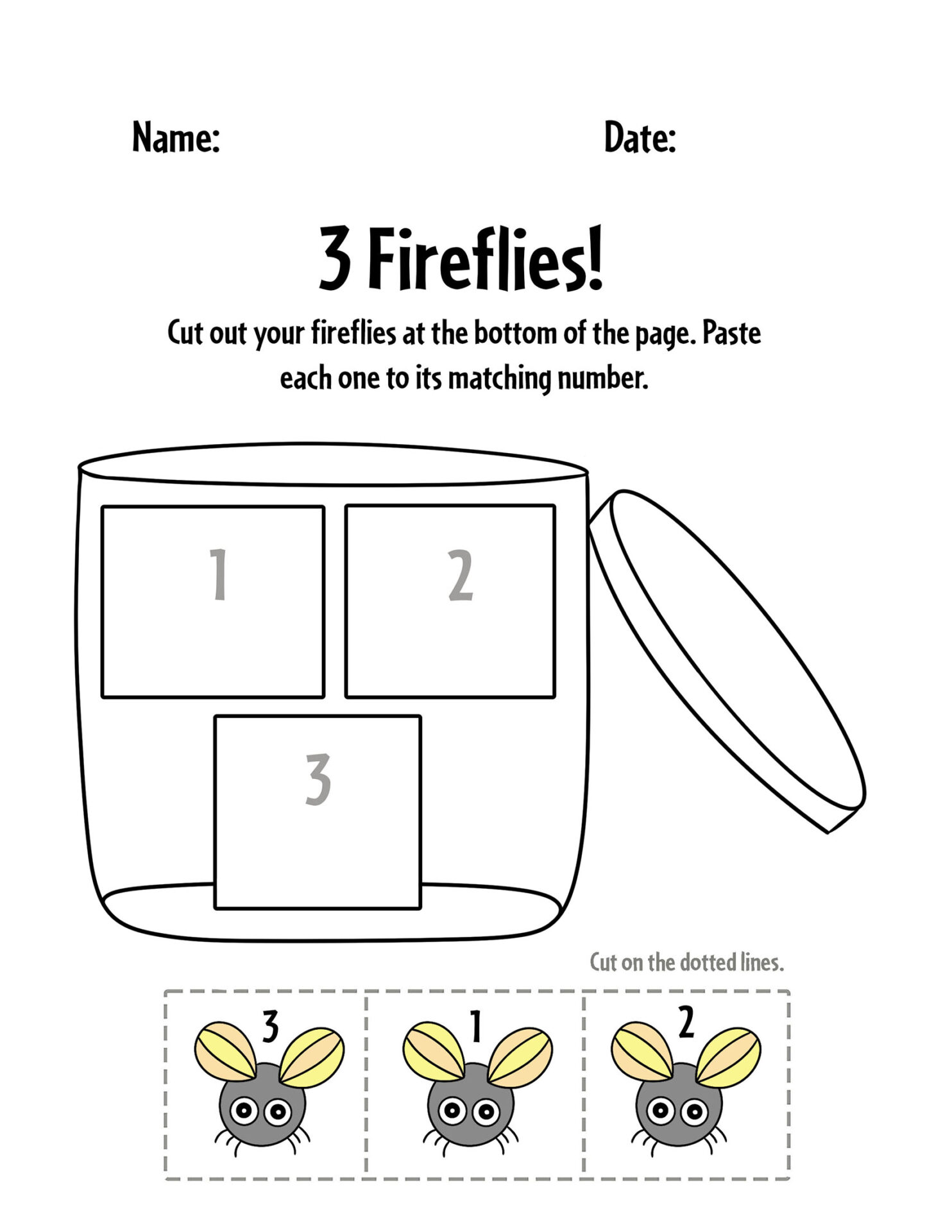 Name: Date:

3 Fireflies!

Cut out your fireflies at the bottom of the page. Paste each one to its matching number.

1

2

3

Cut on the dotted lines.

3

1

2